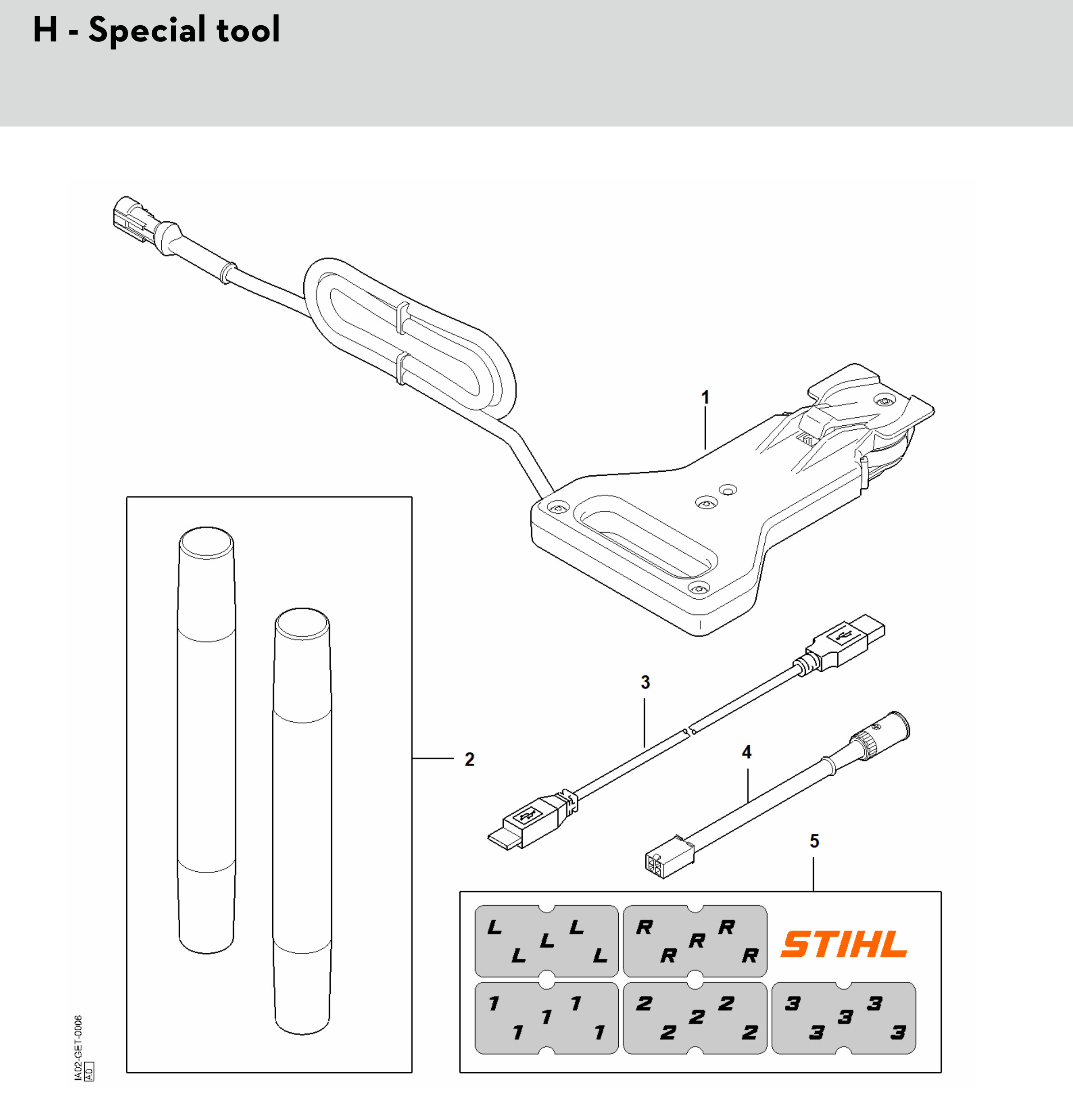 H - Special tool

1

2

3

4

5

L L L L L

R R R R R

STIHL

1 1 1 1 1

2 2 2 2 2

3 3 3 3 3

IA02-GET-0006
40